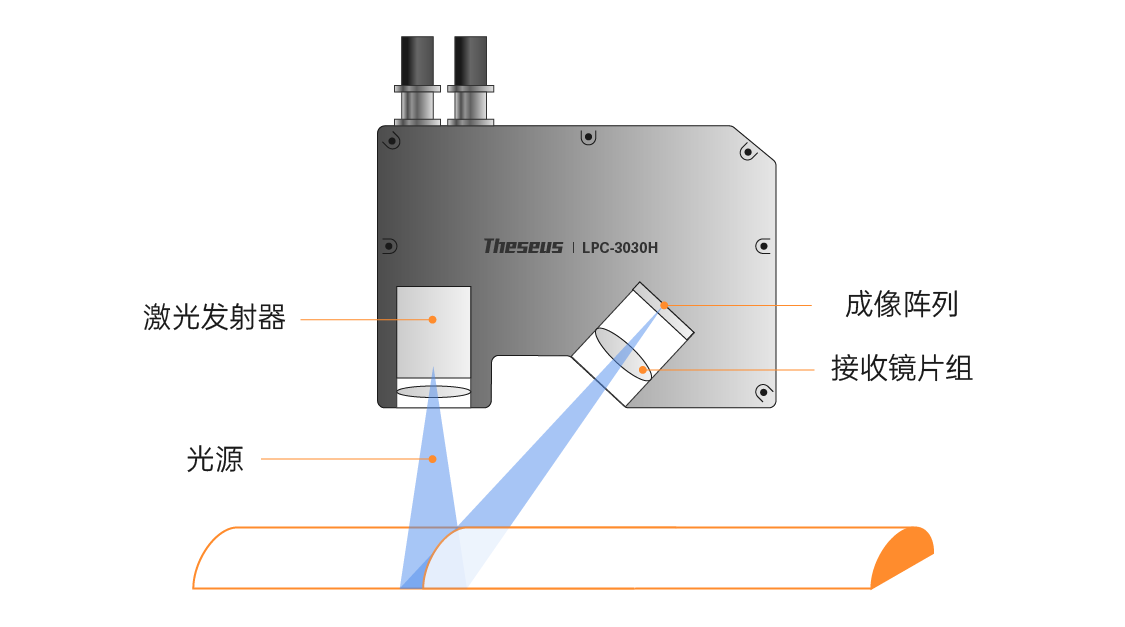 Theseus | LPC-3030H

激光发射器

成像阵列

接收镜片组

光源